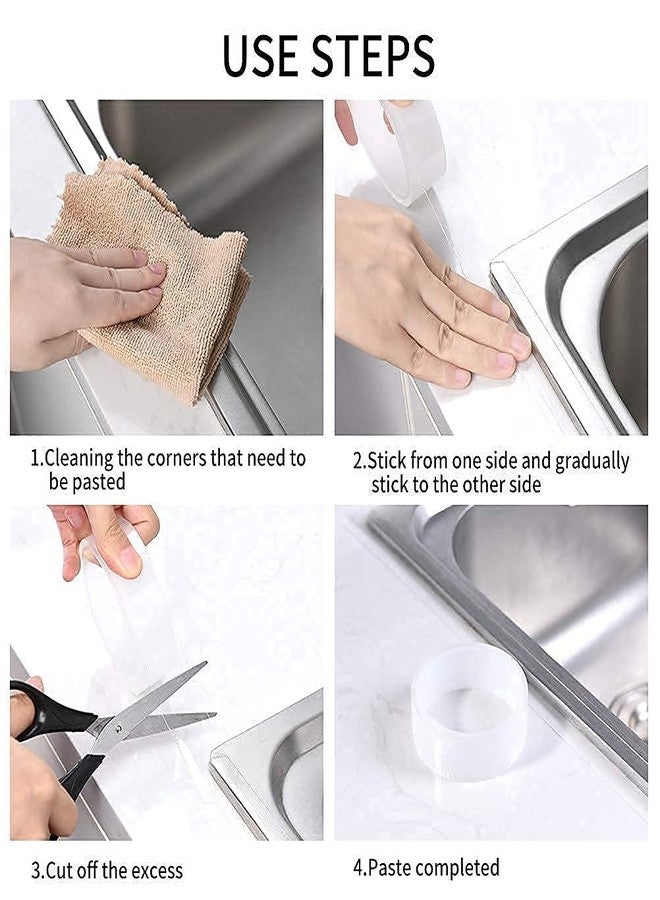 USE STEPS

1.Cleaning the corners that need to be pasted

2.Stick from one side and gradually stick to the other side

3.Cut off the excess

4.Paste completed